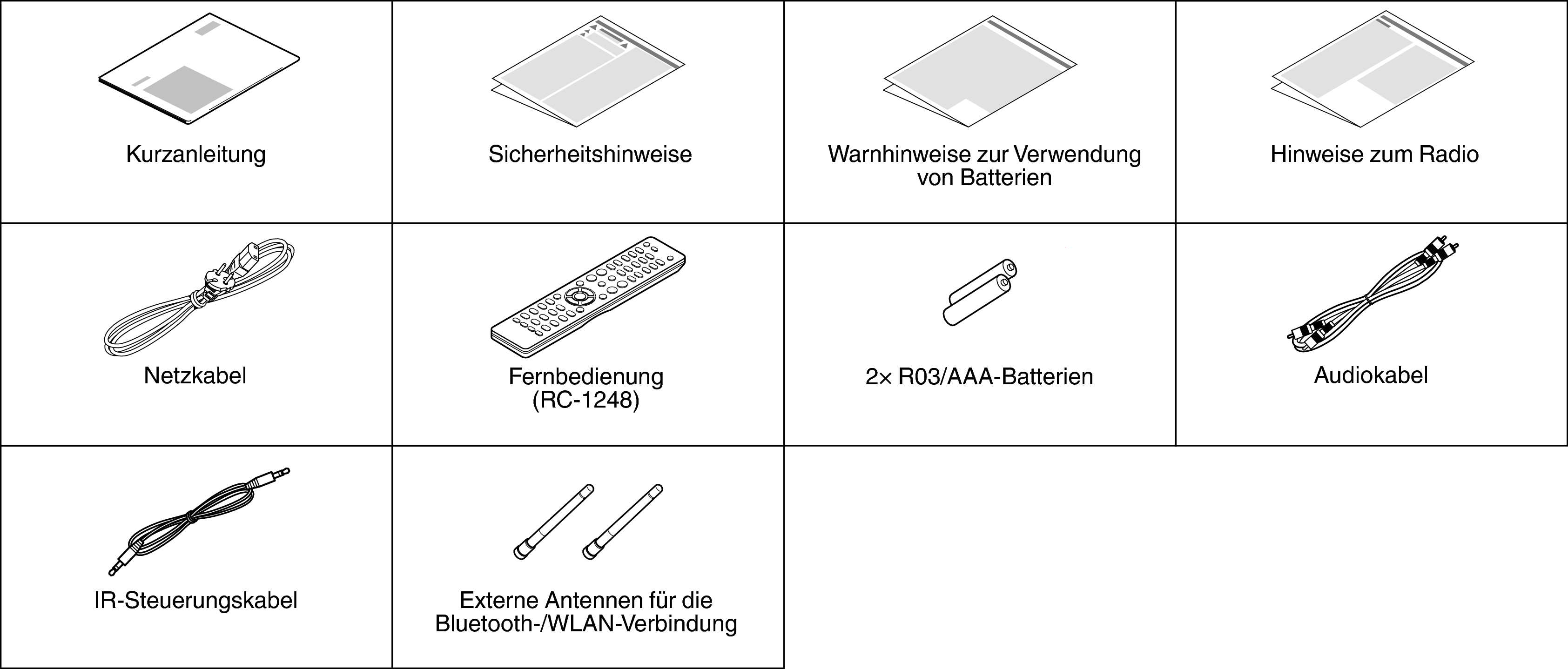 | Kurzanleitung | Sicherheitshinweise | Warnhinweise zur Verwendung von Batterien | Hinweise zum Radio |
|---|---|---|---|
| Netzkabel | Fernbedienung (RC-1248) | 2× R03/AAA-Batterien | Audiokabel |
| IR-Steuerungskabel | Externe Antennen für die Bluetooth-/WLAN-Verbindung | | |